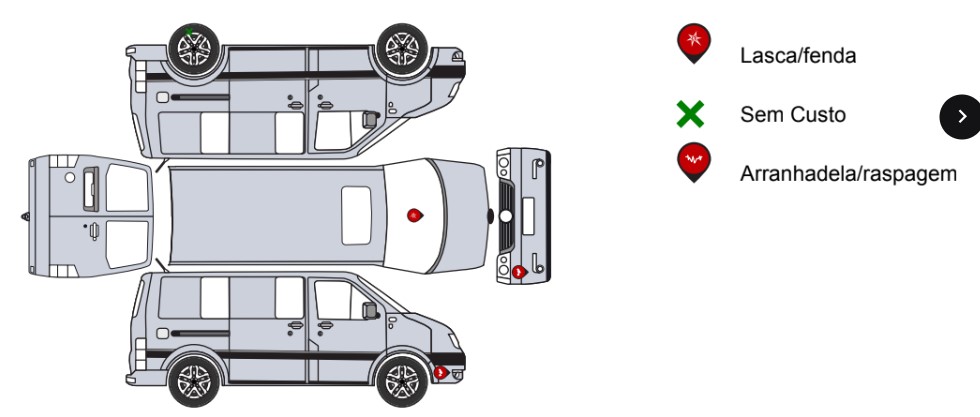 Lasca/fenda

Sem Custo

Arranhadela/raspagem